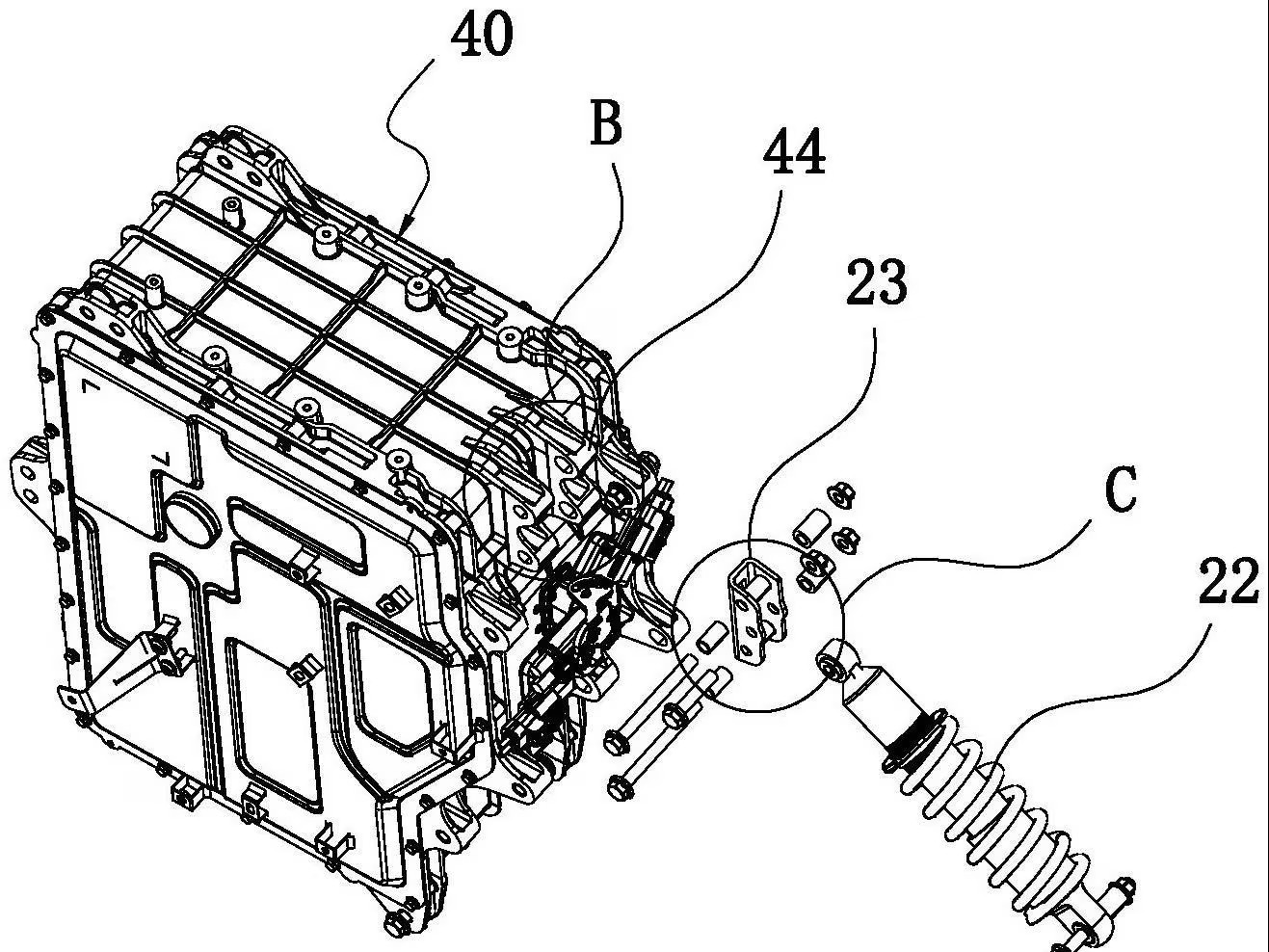 40
B
44
23
C
22