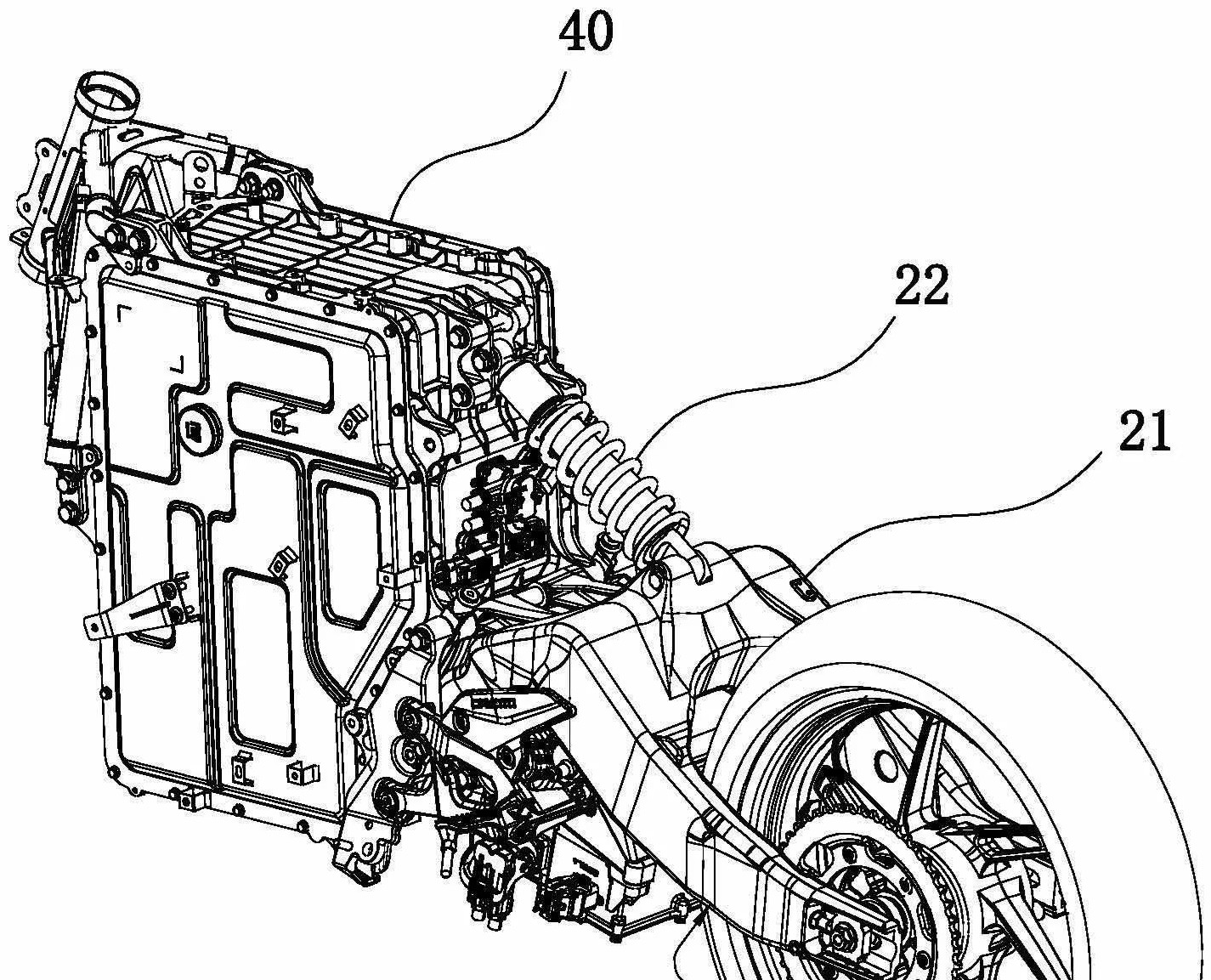 40

22

21