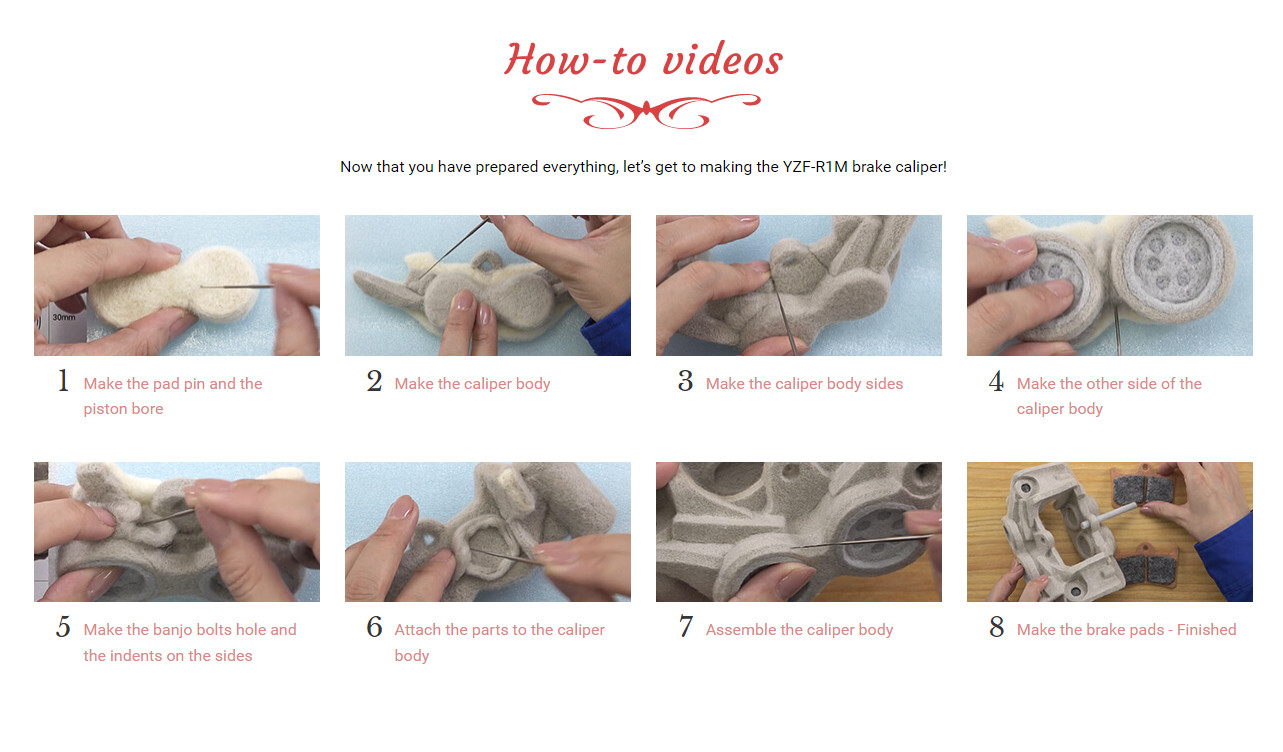 How-to videos

Now that you have prepared everything, let's get to making the YZF-R1M brake caliper!

30mm

1 Make the pad pin and the piston bore

2 Make the caliper body

3 Make the caliper body sides

4 Make the other side of the caliper body

5 Make the banjo bolts hole and the indents on the sides

6 Attach the parts to the caliper body

7 Assemble the caliper body

8 Make the brake pads - Finished