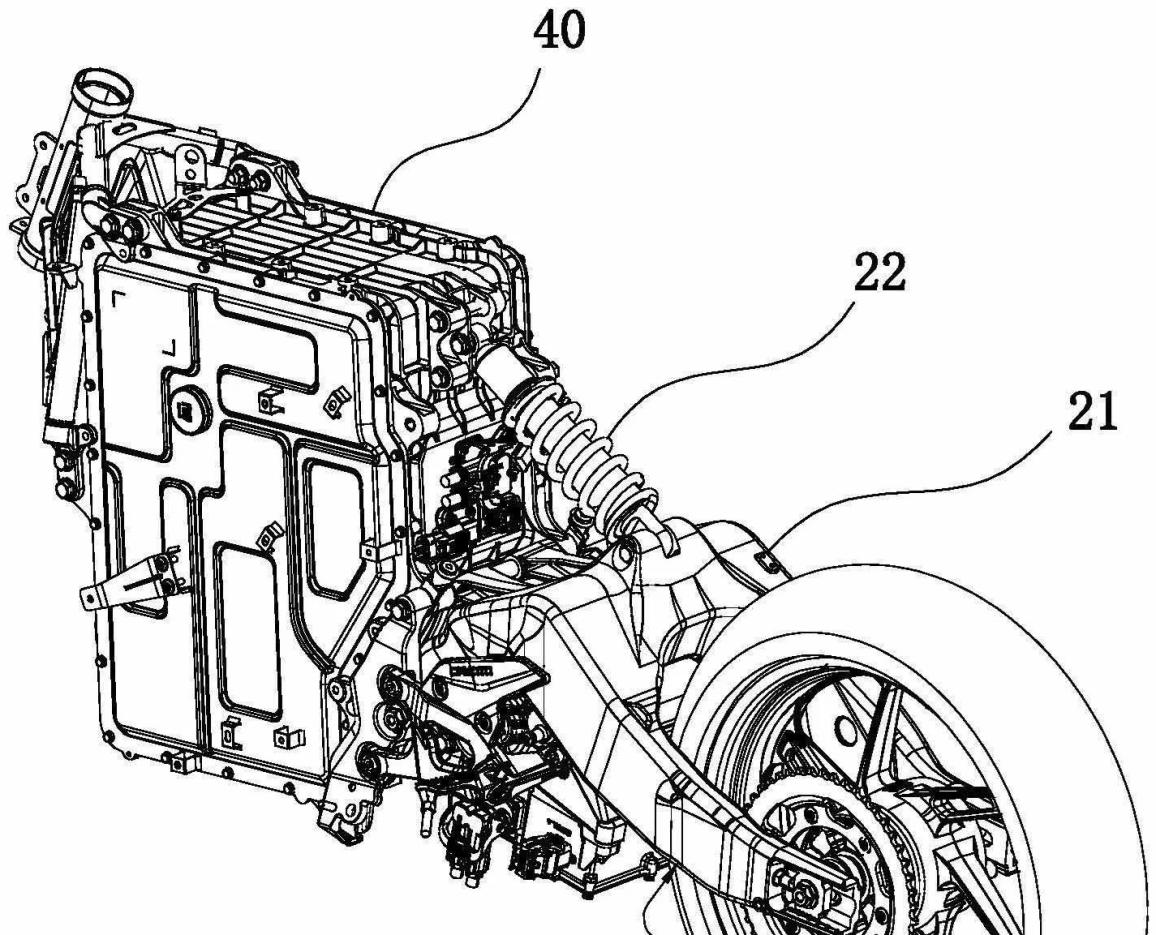 40

22

21