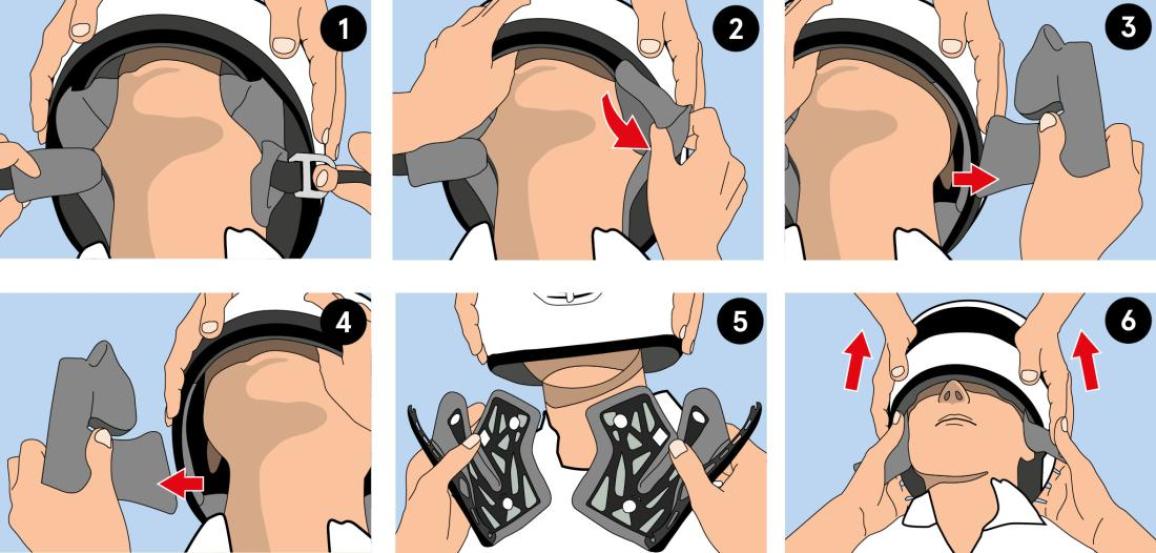 1
2
3
4
5
6