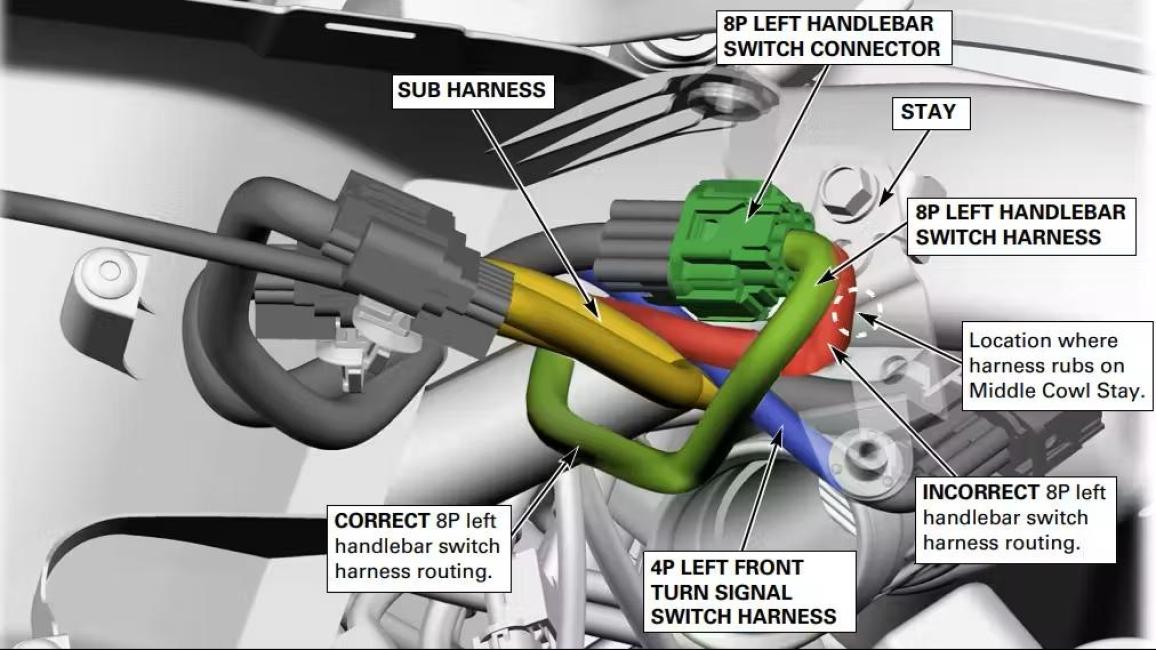 8P LEFT HANDLEBAR SWITCH CONNECTOR

SUB HARNESS

STAY

8P LEFT HANDLEBAR SWITCH HARNESS

Location where harness rubs on Middle Cowl Stay.

INCORRECT 8P left handlebar switch harness routing.

CORRECT 8P left handlebar switch harness routing.

4P LEFT FRONT TURN SIGNAL SWITCH HARNESS