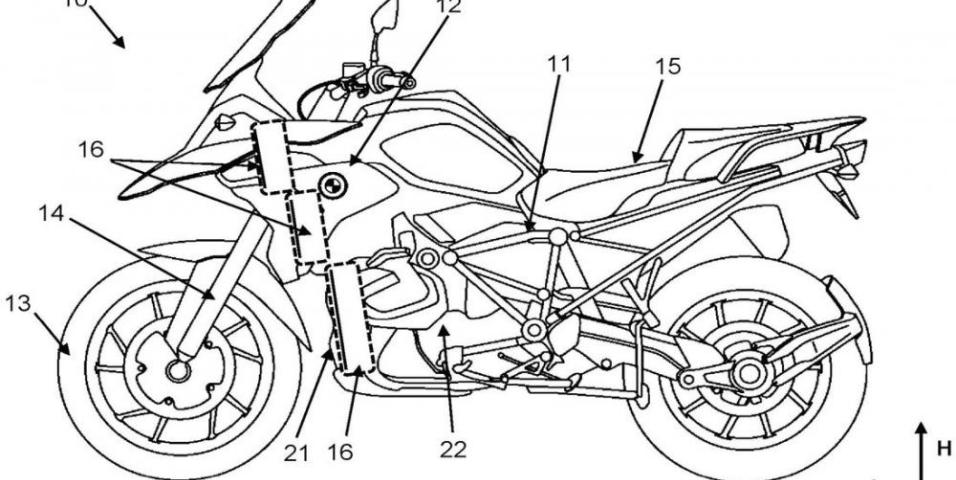 10
12
11
15
16
14
13
21
16
22
H